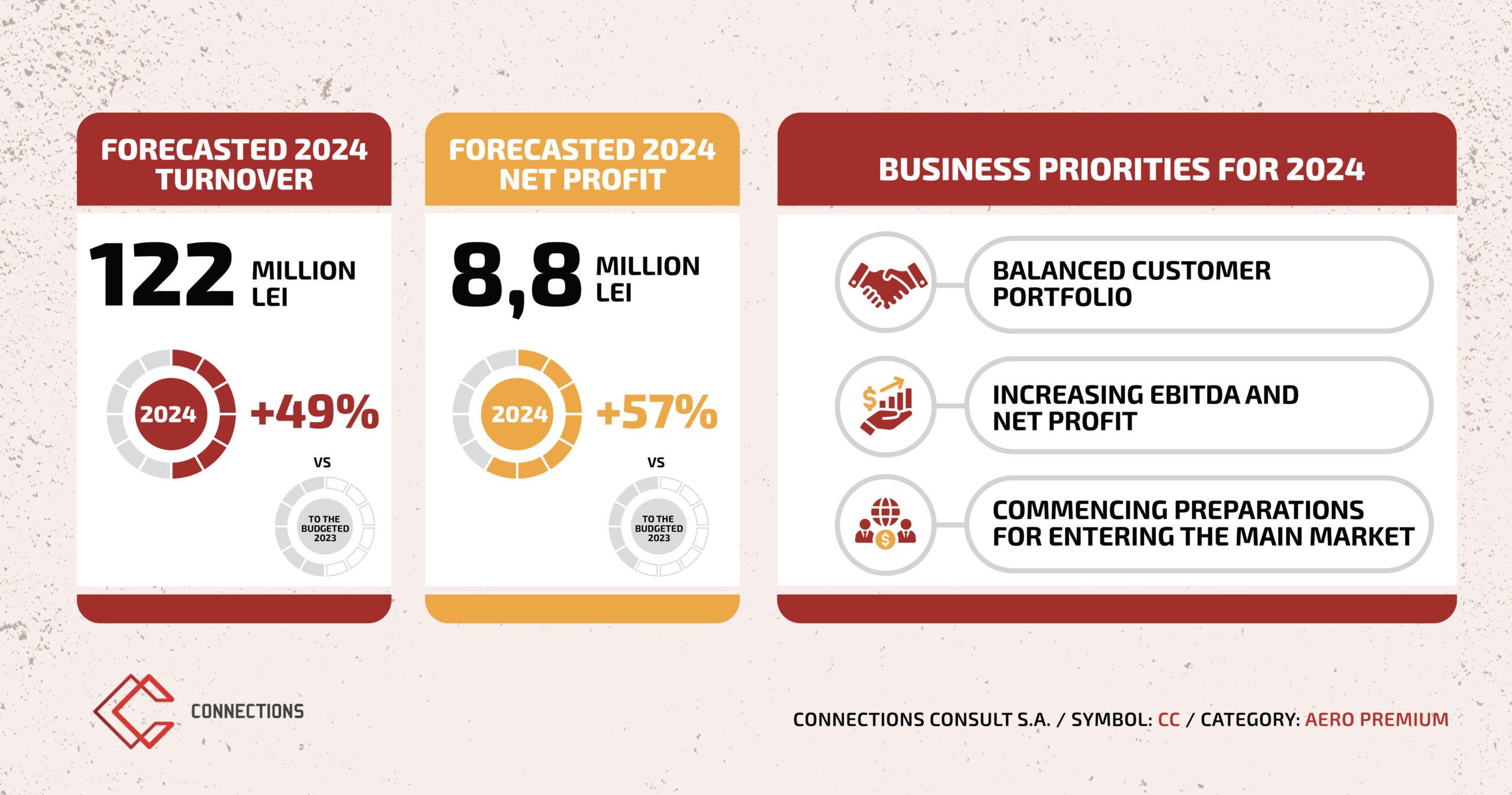 FORECASTED 2024 TURNOVER

122 MILLION LEI

2024 +49%

VS

TO THE BUDGETED 2023

FORECASTED 2024 NET PROFIT

8,8 MILLION LEI

2024 +57%

VS

TO THE BUDGETED 2023

BUSINESS PRIORITIES FOR 2024

BALANCED CUSTOMER PORTFOLIO

INCREASING EBITDA AND NET PROFIT

COMMENCING PREPARATIONS FOR ENTERING THE MAIN MARKET

CONNECTIONS

CONNECTIONS CONSULT S.A. / SYMBOL: CC / CATEGORY: AERO PREMIUM